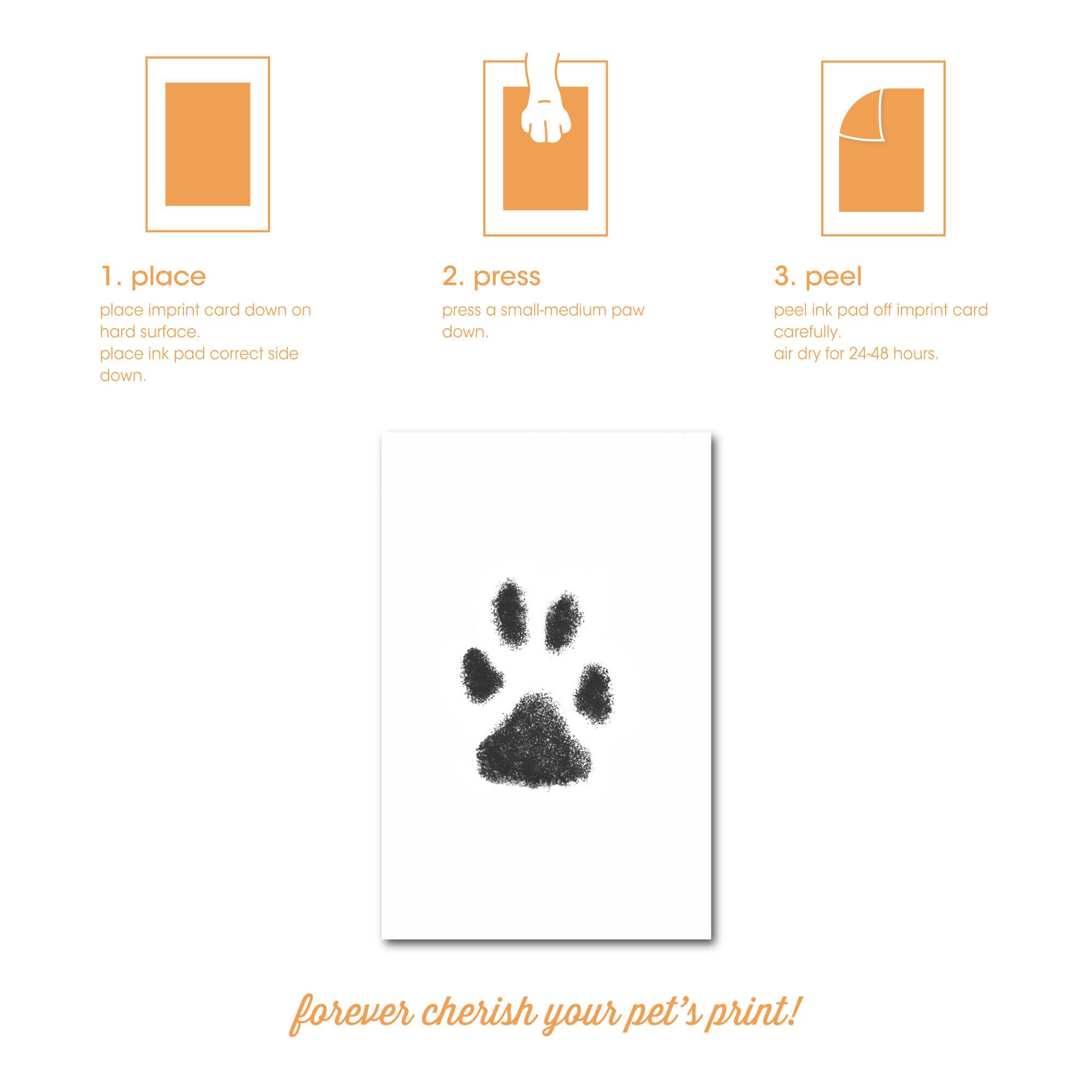 1. place

place imprint card down on hard surface.
place ink pad correct side down.

2. press

press a small-medium paw down.

3. peel

peel ink pad off imprint card carefully.
air dry for 24-48 hours.

forever cherish your pet's print!